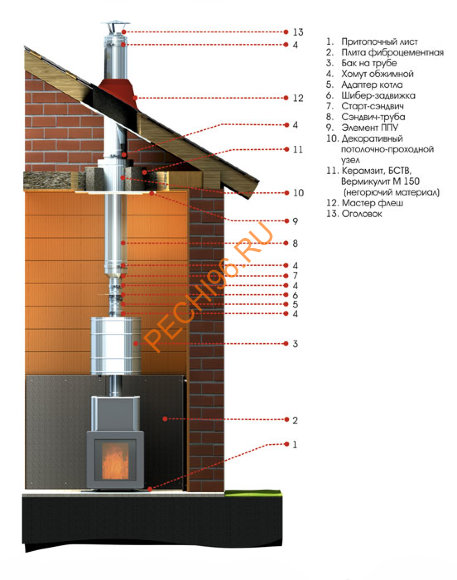 13
4
12
4
11
10
9
8
4
7
4
6
5
4
3
2
1

PECHI96.RU

1. Притопочный лист
2. Плита фиброцементная
3. Бак на трубе
4. Хомут обжимной
5. Адаптер котла
6. Шибер-задвижка
7. Старт-сэндвич
8. Сэндвич-труба
9. Элемент ППУ
10. Декоративный потолочно-проходной узел
11. Керамзит, БСТВ, Вермикулит М 150 (негорючий материал)
12. Мастер флеш
13. Оголовок