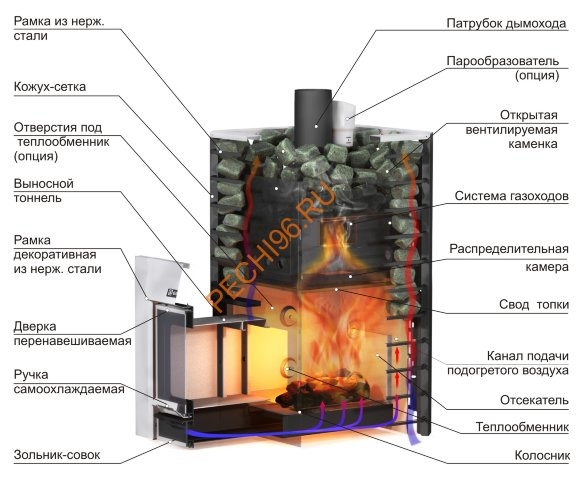 Рамка из нерж. стали

Кожух-сетка

Отверстия под теплообменник (опция)

Выносной тоннель

Рамка декоративная из нерж. стали

Дверка перенавешиваемая

Ручка самоохлаждаемая

Зольник-совок

Патрубок дымохода

Парообразователь (опция)

Открытая вентилируемая каменка

Система газоходов

Распределительная камера

Свод топки

Канал подачи подогретого воздуха

Отсекатель

Теплообменник

Колосник

PECHI96.RU