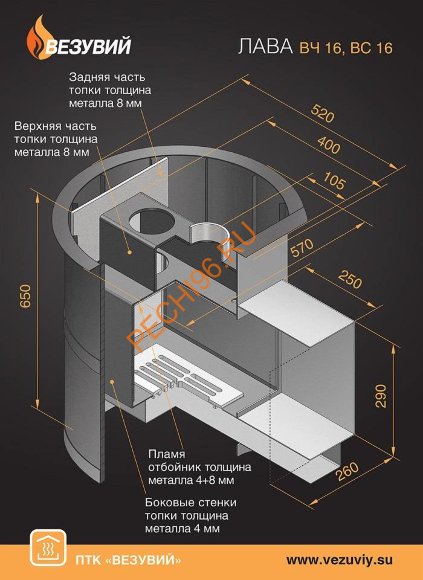 ВЕЗУВИЙ

ЛАВА ВЧ 16, ВС 16

Задняя часть топки толщина металла 8 мм

Верхняя часть топки толщина металла 8 мм

520

400

105

570

250

650

290

260

PECHI96.RU

Пламя отбойник толщина металла 4+8 мм

Боковые стенки топки толщина металла 4 мм

ПТК «ВЕЗУВИЙ»

www.vezuviy.su