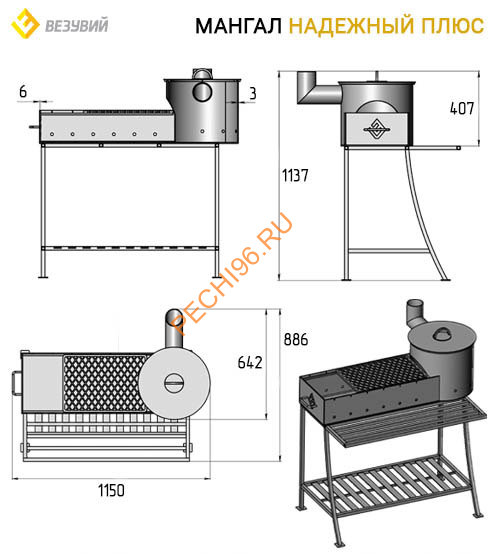 ВЕЗУВИЙ

МАНГАЛ НАДЕЖНЫЙ ПЛЮС

6

3

407

1137

PECHI96.RU

886

642

1150