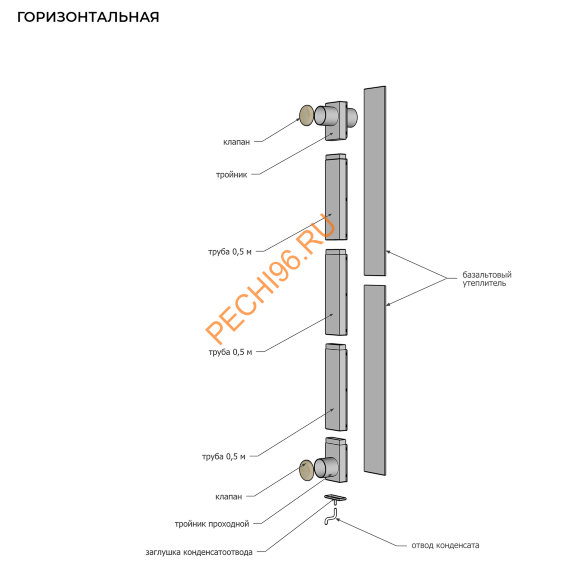 ГОРИЗОНТАЛЬНАЯ

клапан

тройник

труба 0,5 м

PECHI96.RU

труба 0,5 м

труба 0,5 м

клапан

тройник проходной

заглушка конденсатоотвода

базальтовый утеплитель

отвод конденсата