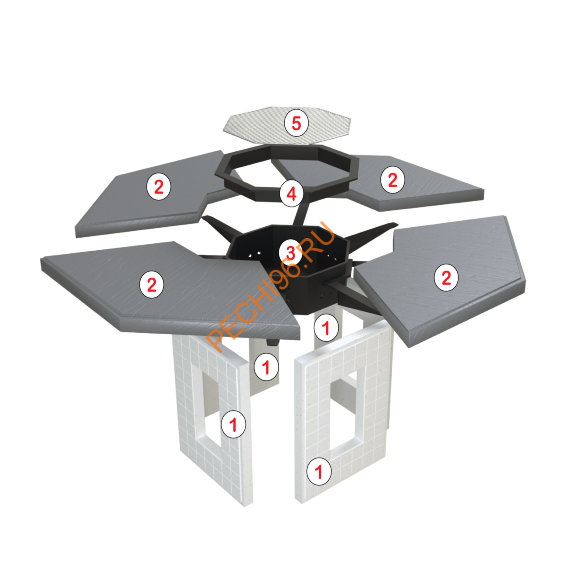 5
2
4
2
3
PECHI96.RU
2
2
1
1
1
1